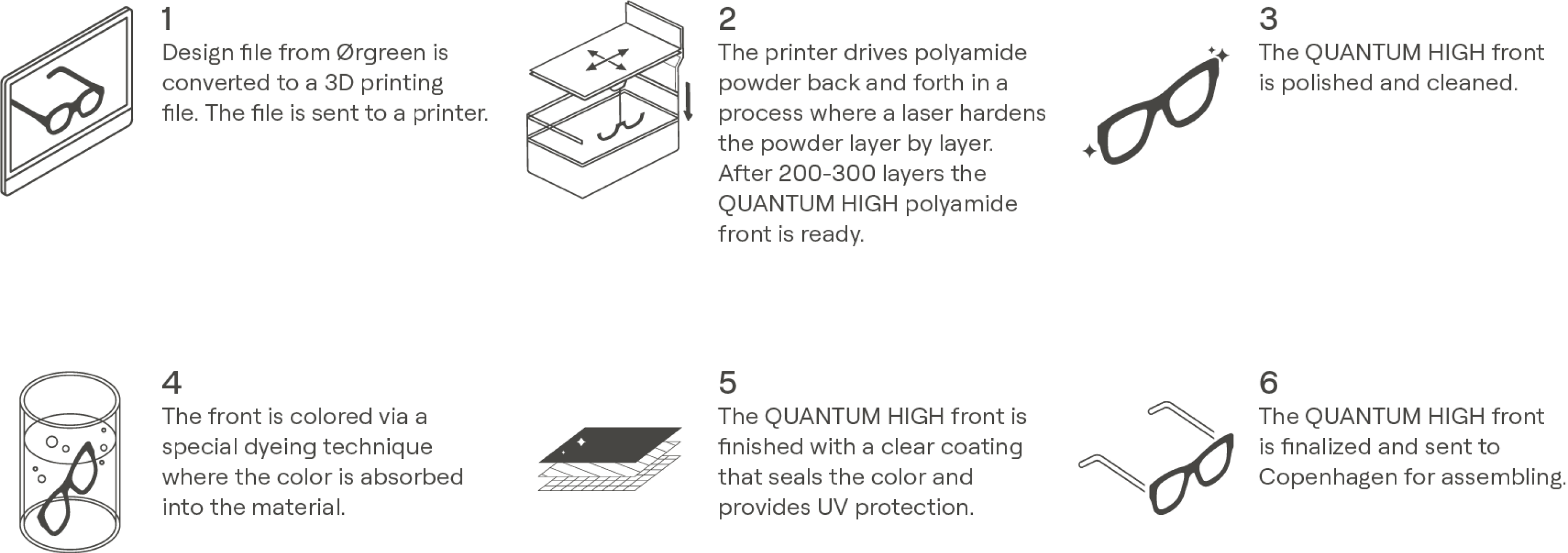 1
Design file from Ørgreen is converted to a 3D printing file. The file is sent to a printer.

2
The printer drives polyamide powder back and forth in a process where a laser hardens the powder layer by layer. After 200-300 layers the QUANTUM HIGH polyamide front is ready.

3
The QUANTUM HIGH front is polished and cleaned.

4
The front is colored via a special dyeing technique where the color is absorbed into the material.

5
The QUANTUM HIGH front is finished with a clear coating that seals the color and provides UV protection.

6
The QUANTUM HIGH front is finalized and sent to Copenhagen for assembling.